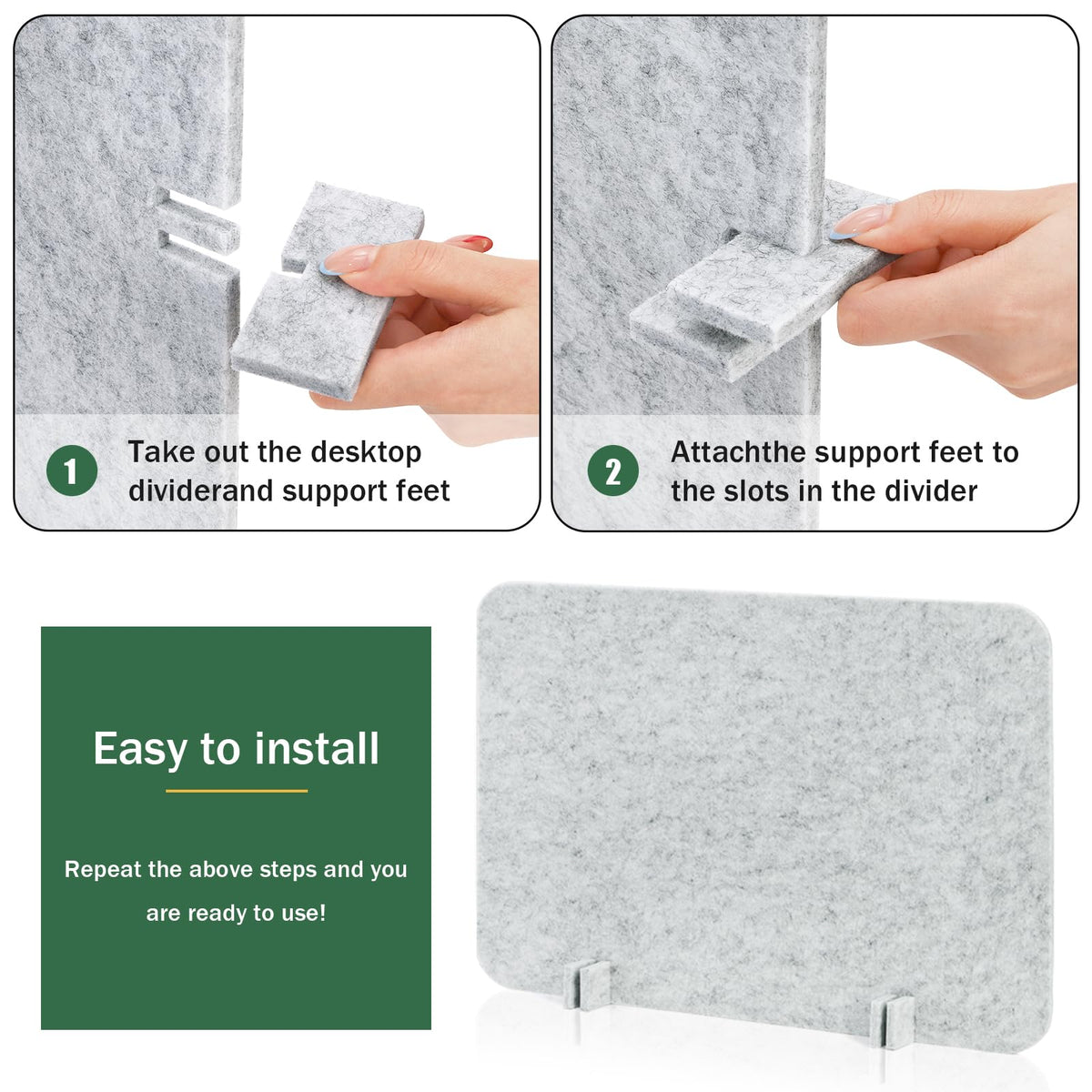 1 Take out the desktop dividerand support feet

2 Attachthe support feet to the slots in the divider

Easy to install

Repeat the above steps and you are ready to use!