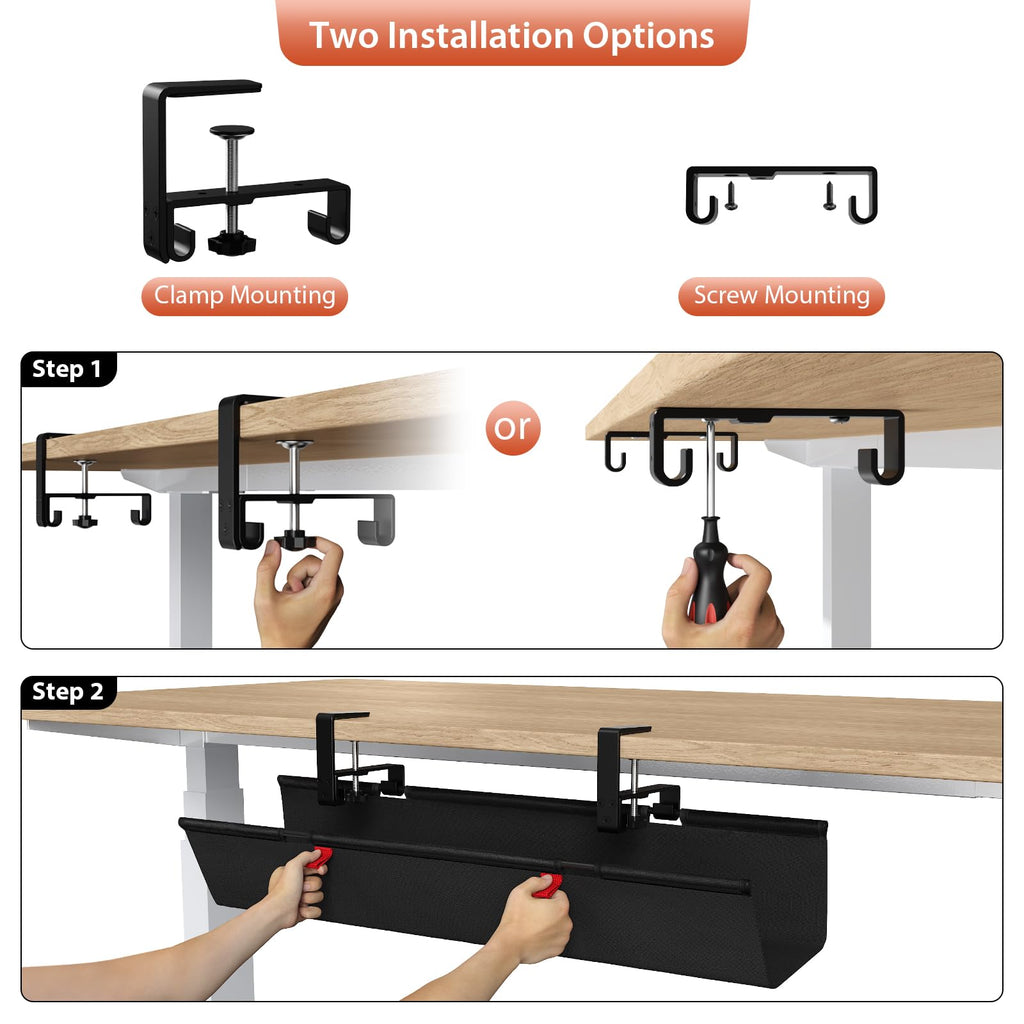 Two Installation Options

Clamp Mounting

Screw Mounting

Step 1

or

Step 2